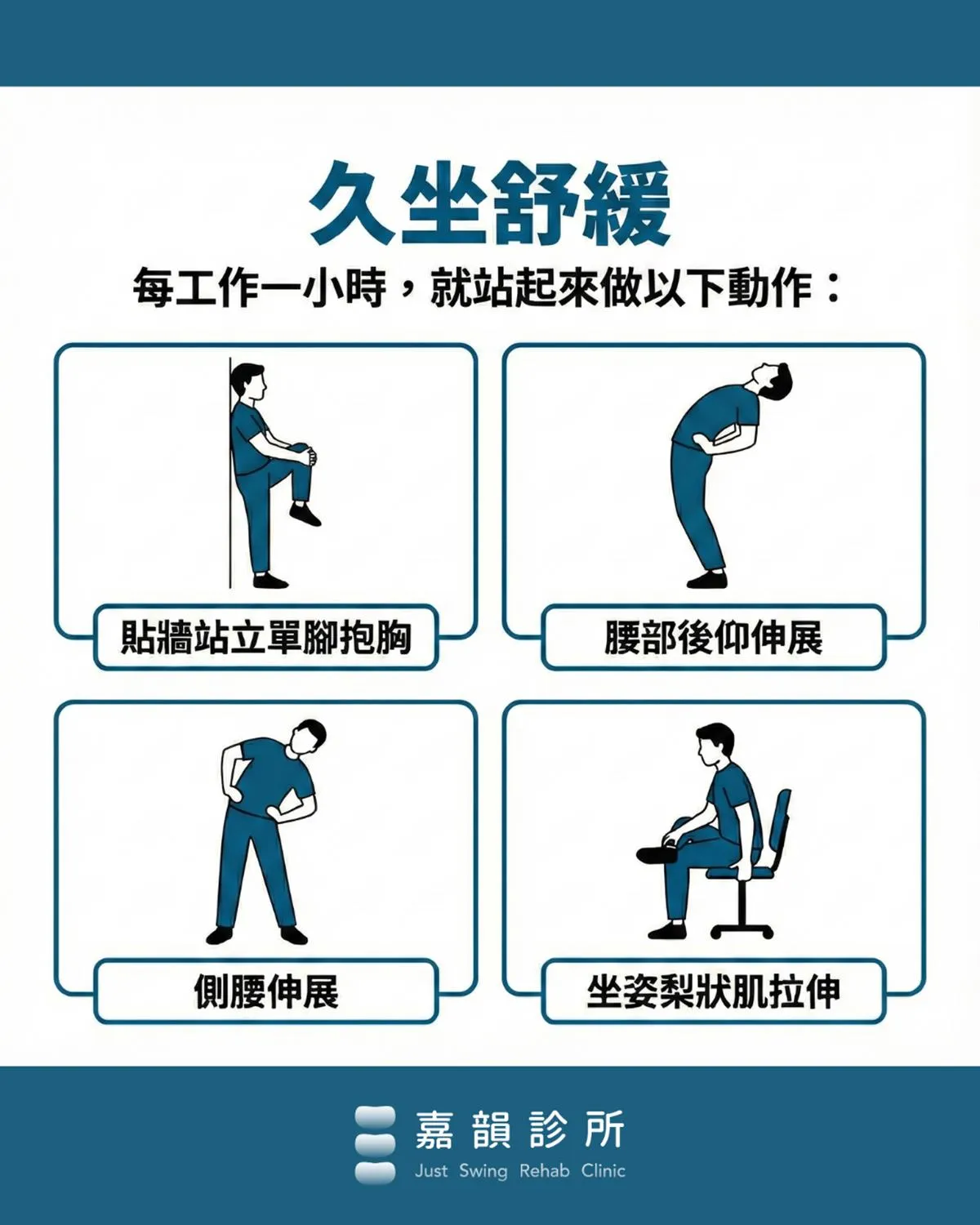 久坐舒緩

每工作一小時，就站起來做以下動作：

貼牆站立單腳抱胸

腰部後仰伸展

側腰伸展

坐姿梨狀肌拉伸

嘉韻診所
Just Swing Rehab Clinic