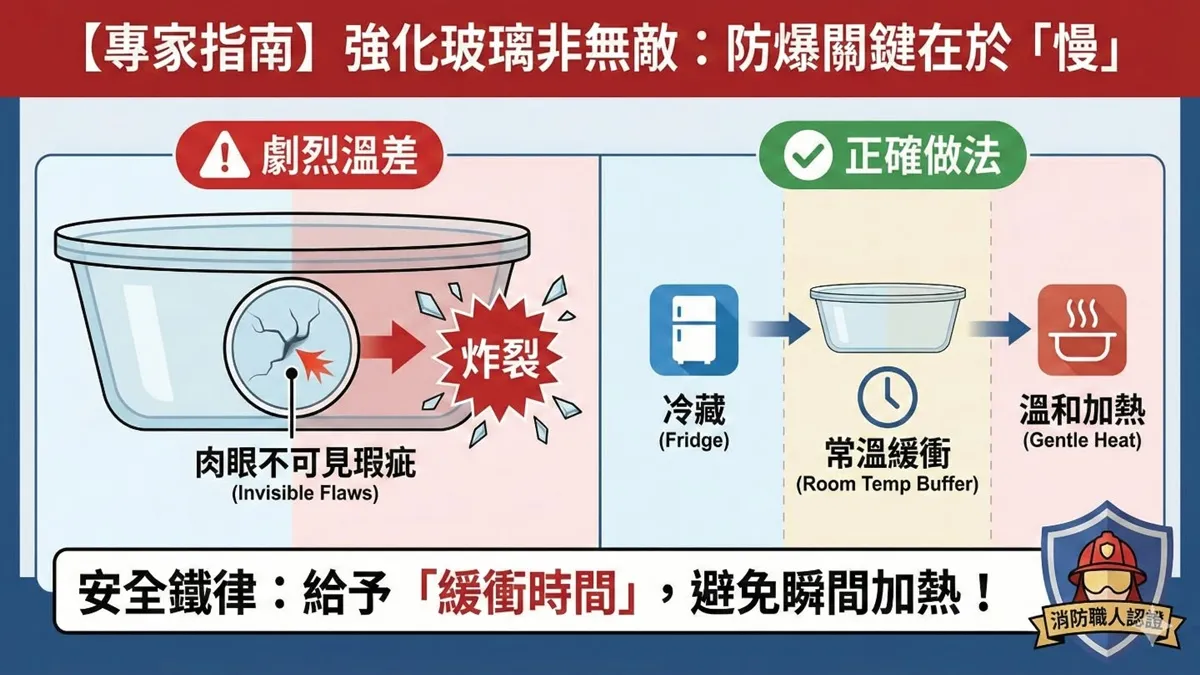 【專家指南】強化玻璃非無敵：防爆關鍵在於「慢」

劇烈溫差

炸裂

肉眼不可見瑕疵
(Invisible Flaws)

正確做法

冷藏
(Fridge)

常溫緩衝
(Room Temp Buffer)

溫和加熱
(Gentle Heat)

安全鐵律：給予「緩衝時間」，避免瞬間加熱！

消防職人認證