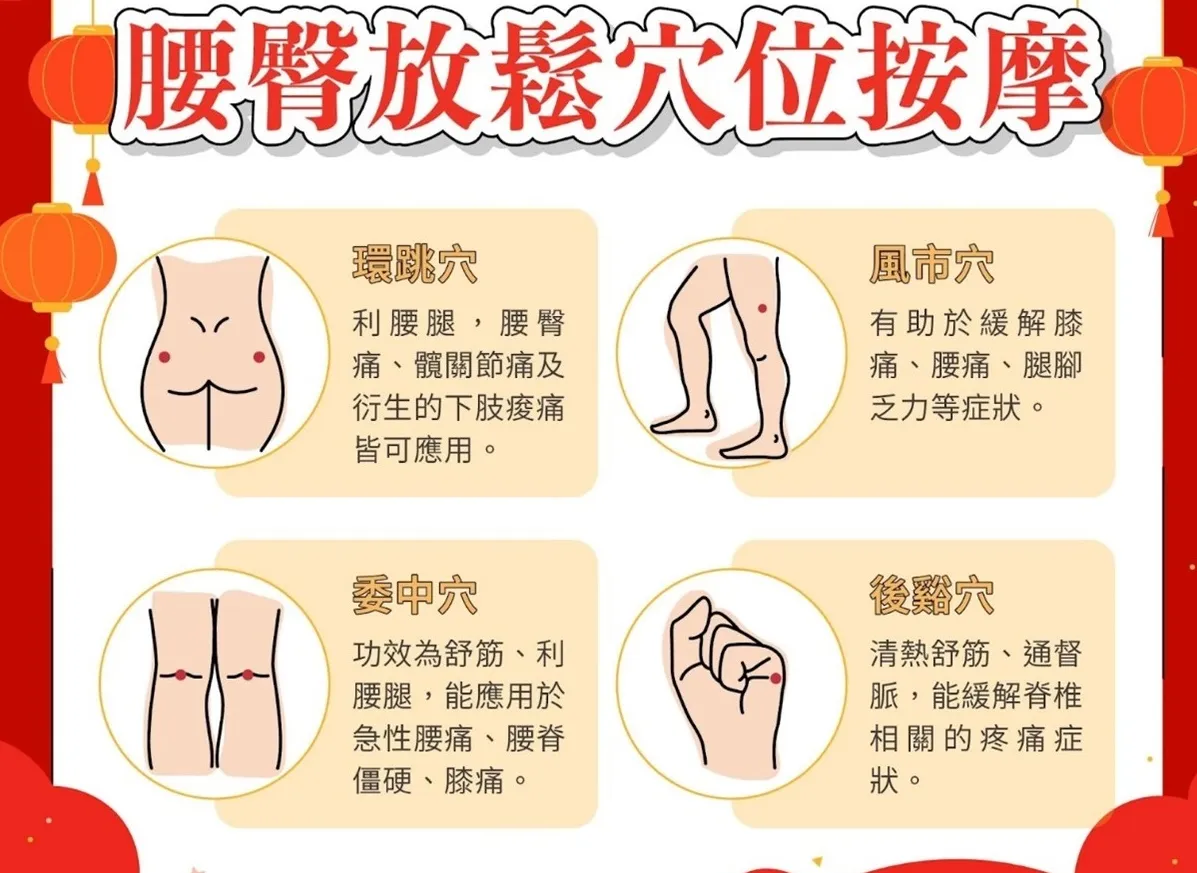 腰臀放鬆穴位按摩

環跳穴

利腰腿，腰臀痛、髖關節痛及衍生的下肢痠痛皆可應用。

風市穴

有助於緩解膝痛、腰痛、腿腳乏力等症狀。

委中穴

功效為舒筋、利腰腿，能應用於急性腰痛、腰脊僵硬、膝痛。

後谿穴

清熱舒筋、通督脈，能緩解脊椎相關的疼痛症狀。